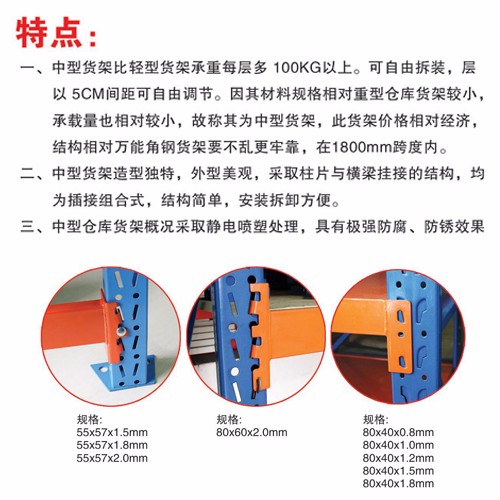 特点：

一、中型货架比轻型货架承重每层多 100KG以上。可自由拆装，层以 5CM间距可自由调节。因其材料规格相对重型仓库货架较小，承载量也相对较小，故称其为中型货架，此货架价格相对经济，结构相对万能角钢货架要不乱更牢靠，在1800mm跨度内。

二、中型货架造型独特，外型美观，采取柱片与横梁挂接的结构，均为插接组合式，结构简单，安装拆卸方便。

三、中型仓库货架概况采取静电喷塑处理，具有极强防腐、防锈效果

规格:
55x57x1.5mm
55x57x1.8mm
55x57x2.0mm

规格:
80x60x2.0mm

规格:
80x40x0.8mm
80x40x1.0mm
80x40x1.2mm
80x40x1.5mm
80x40x1.8mm